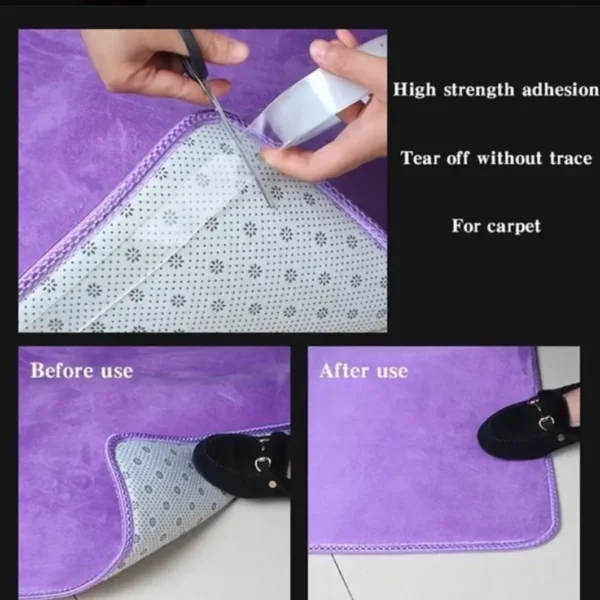 High strength adhesion

Tear off without trace

For carpet

Before use

After use